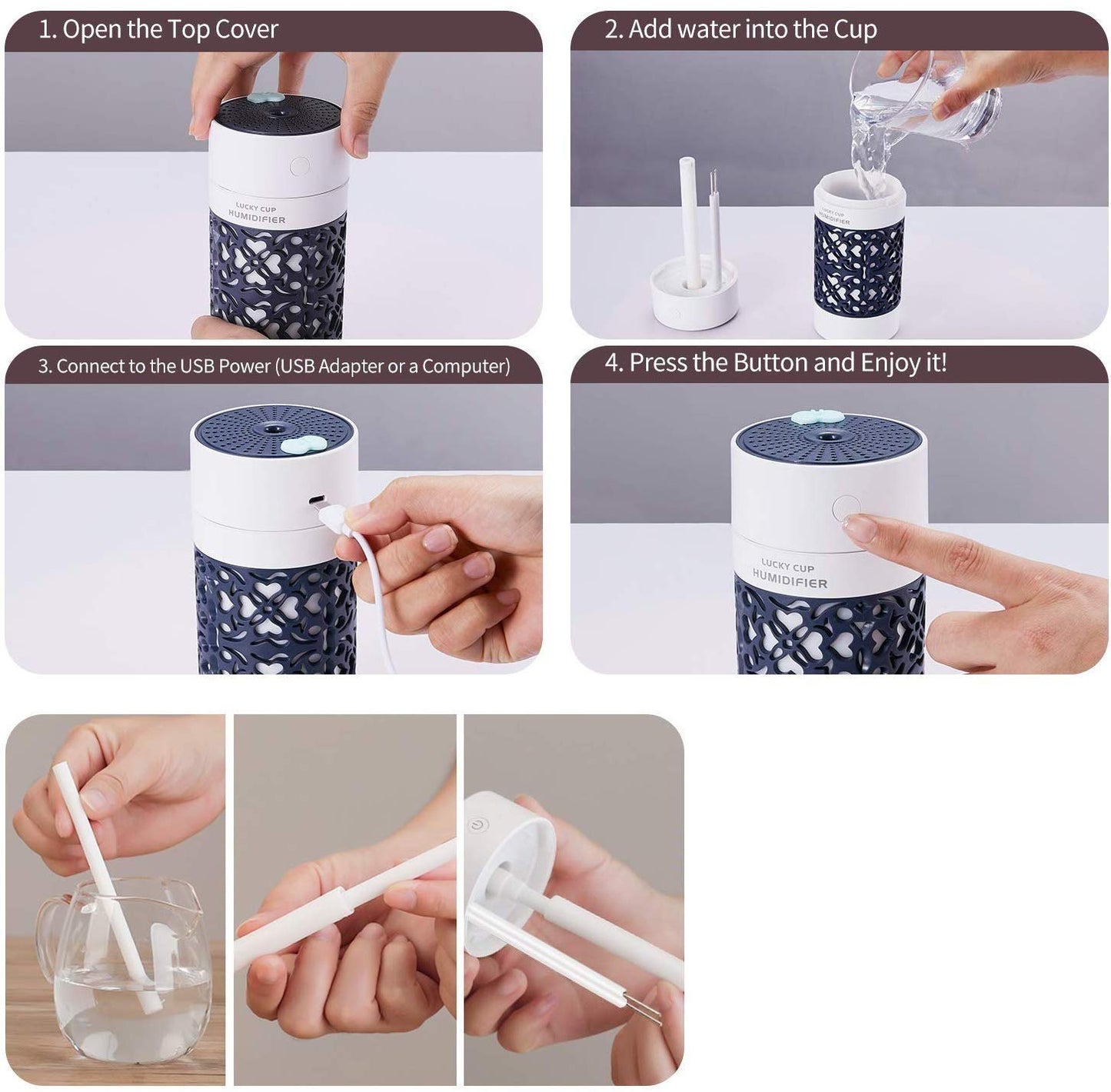 1. Open the Top Cover

LUCKY CUP
HUMIDIFIER

2. Add water into the Cup

LUCKY CUP
HUMIDIFIER

3. Connect to the USB Power (USB Adapter or a Computer)

4. Press the Button and Enjoy it!

LUCKY CUP
HUMIDIFIER