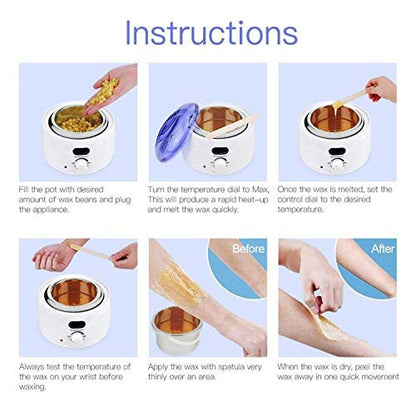 Instructions

Fill the pot with desired amount of wax beans and plug the appliance.

Turn the temperature dial to Max, This will produce a rapid heat-up and melt the wax quickly.

Once the wax is melted, set the control dial to the desired temperature.

Always test the temperature of the wax on your wrist before waxing.

Before

Apply the wax with spatula very thinly over an area.

After

When the wax is dry, peel the wax away in one quick movement