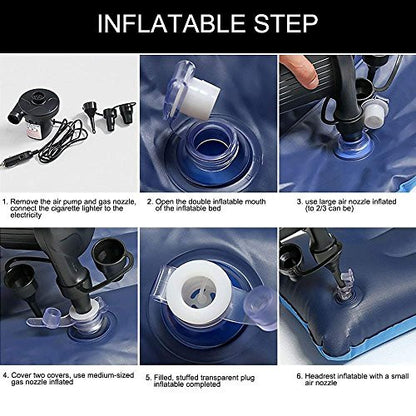 INFLATABLE STEP

1. Remove the air pump and gas nozzle, connect the cigarette lighter to the electricity

2. Open the double inflatable mouth of the inflatable bed

3. use large air nozzle inflated (to 2/3 can be)

4. Cover two covers, use medium-sized gas nozzle inflated

5. Filled, stuffed transparent plug inflatable completed

6. Headrest inflatable with a small air nozzle