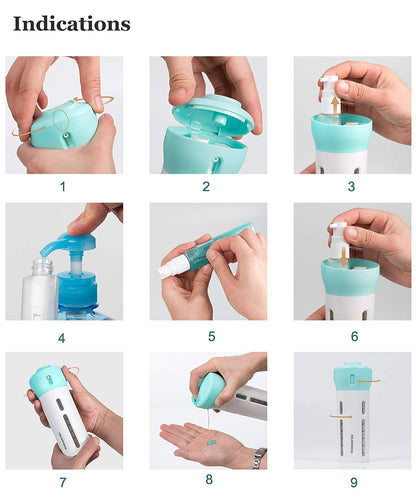 Indications

1

2

3

4

5

6

7

8

9