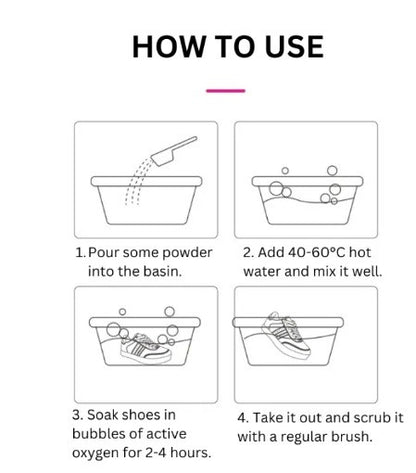 HOW TO USE

1. Pour some powder into the basin.

2. Add 40-60°C hot water and mix it well.

3. Soak shoes in bubbles of active oxygen for 2-4 hours.

4. Take it out and scrub it with a regular brush.